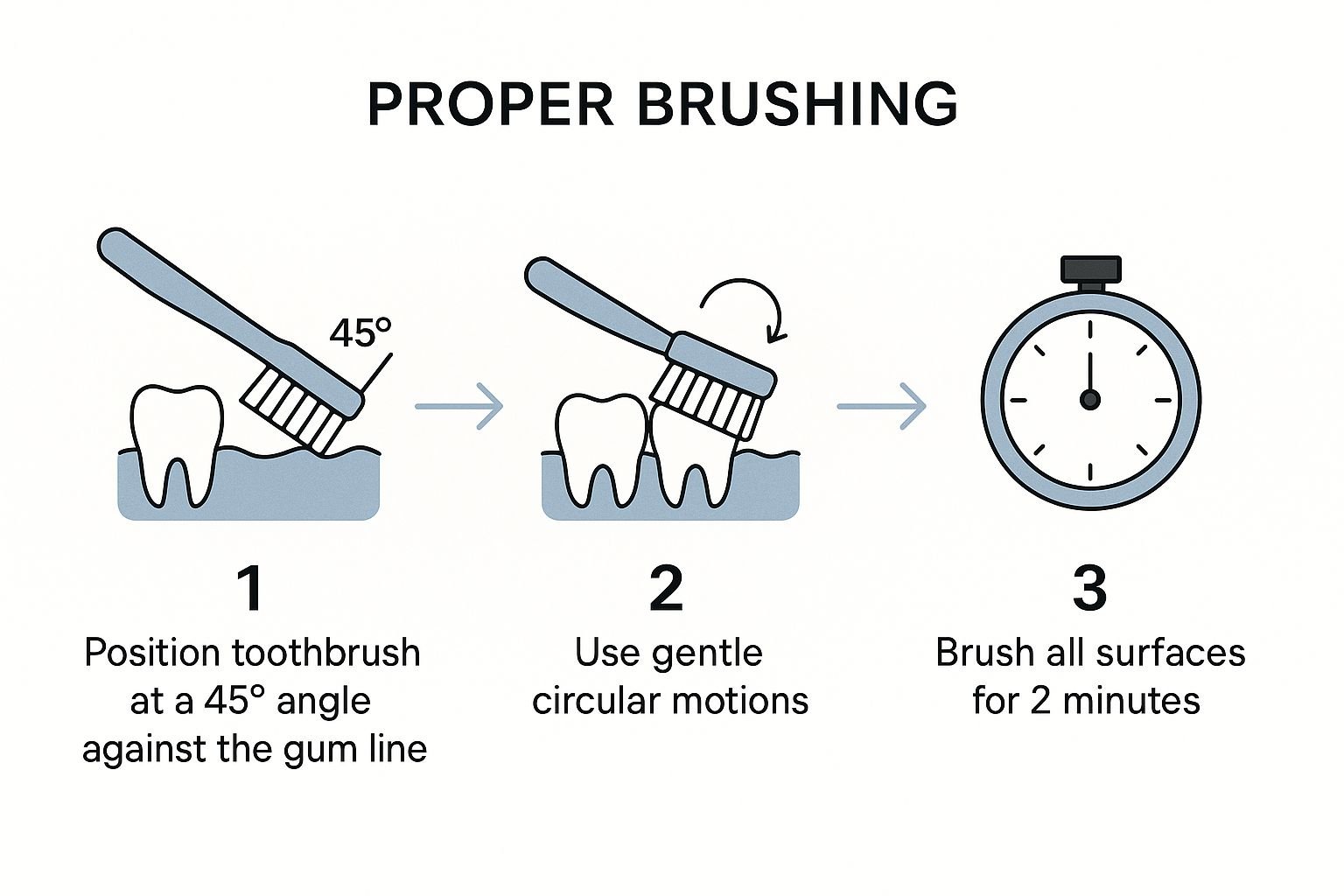 PROPER BRUSHING

45°

1
Position toothbrush at a 45° angle against the gum line

2
Use gentle circular motions

3
Brush all surfaces for 2 minutes