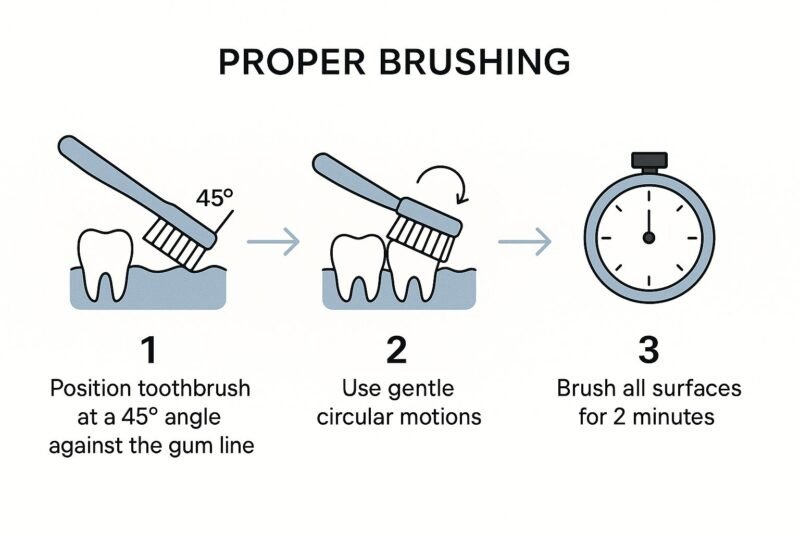 PROPER BRUSHING

45°

1
Position toothbrush at a 45° angle against the gum line

2
Use gentle circular motions

3
Brush all surfaces for 2 minutes